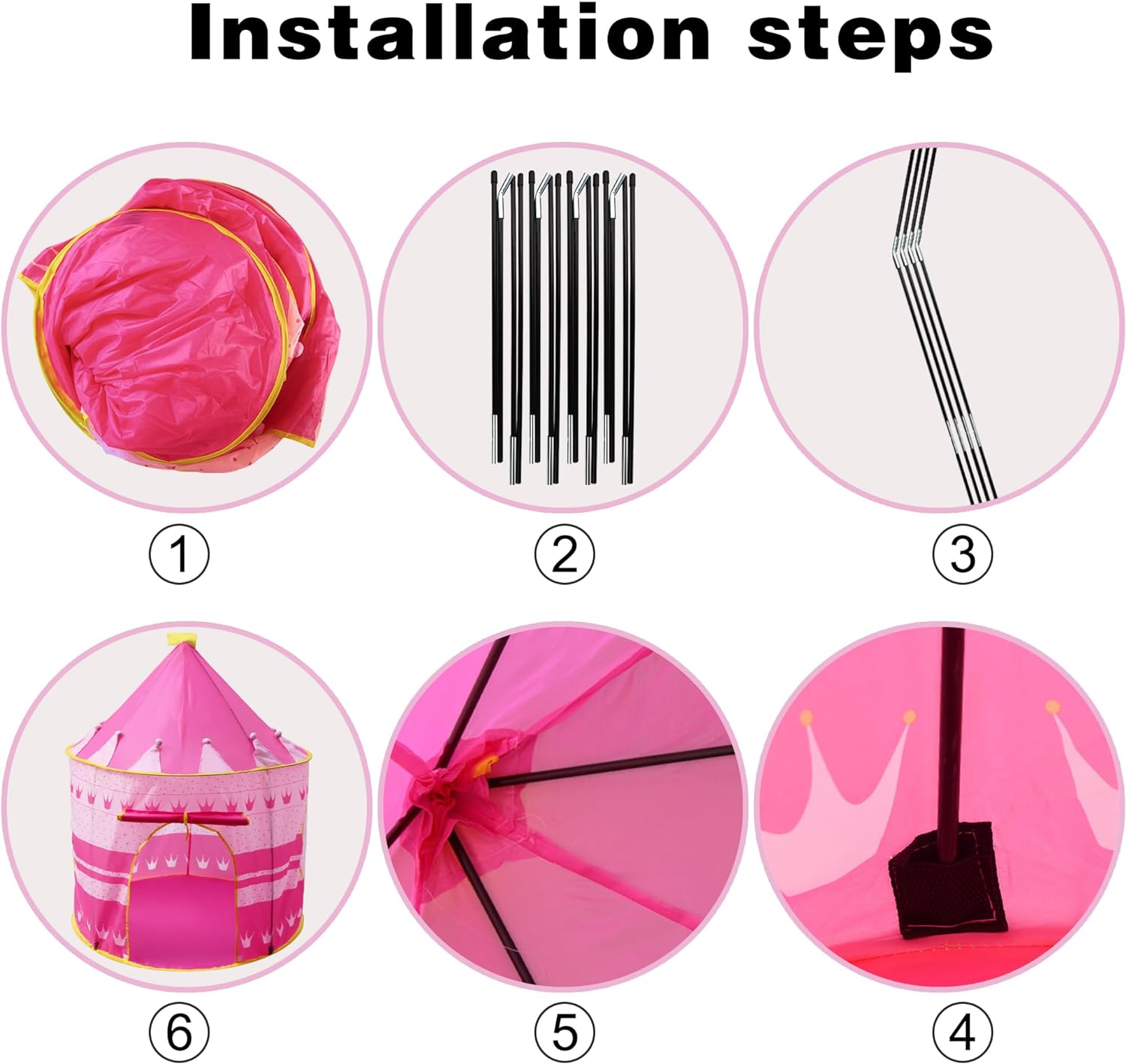 Installation steps

①

②

③

⑥

⑤

④